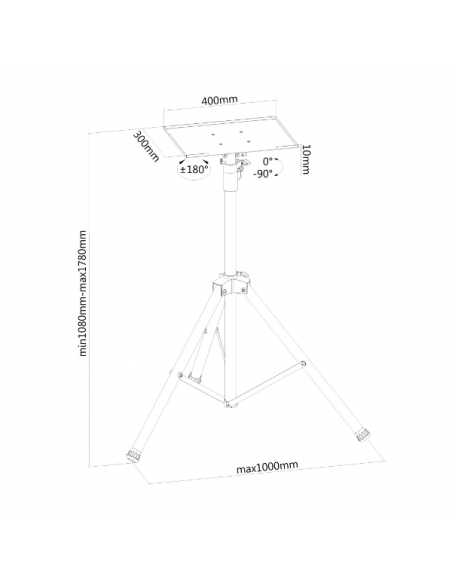 400mm
300mm
10mm
±180°
0°
-90°
min1080mm-max1780mm
max1000mm