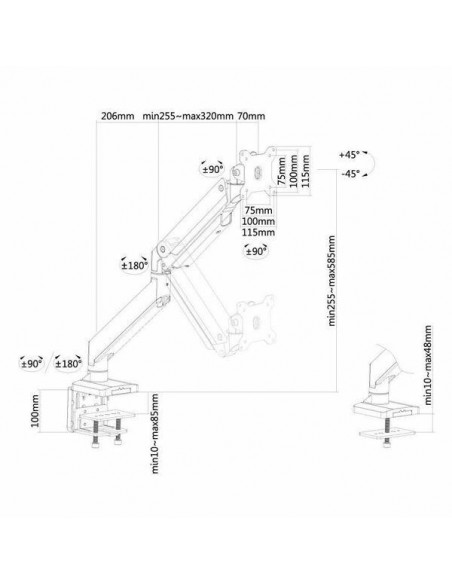 206mm min255~max320mm 70mm

±90°

75mm
100mm
115mm

+45°
-45°

75mm
100mm
115mm

±90°

±180°

min255~max585mm

±90° ±180°

100mm

min10~max85mm

min10~max48mm