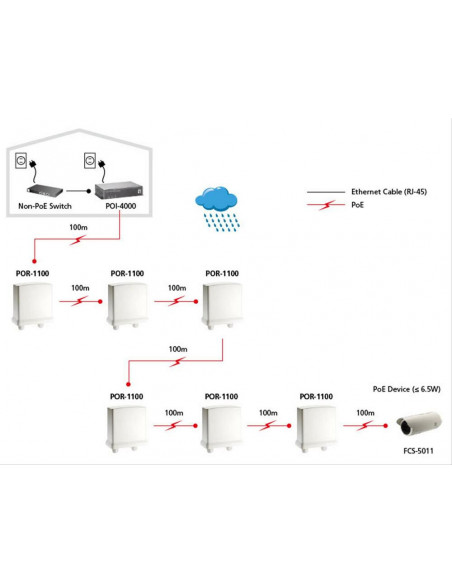 Non-PoE Switch
POI-4000

Ethernet Cable (RJ-45)
PoE

100m

POR-1100
100m
POR-1100
100m
POR-1100

100m

POR-1100
100m
POR-1100
100m
POR-1100
100m
PoE Device (≤ 6.5W)
FCS-5011