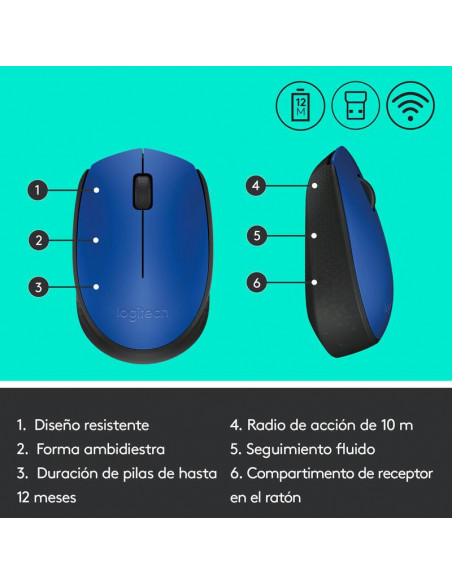 12
M

1

2

3

logitech

4

5

6

1. Diseño resistente
2. Forma ambidiestra
3. Duración de pilas de hasta 12 meses

4. Radio de acción de 10 m
5. Seguimiento fluido
6. Compartimento de receptor en el ratón