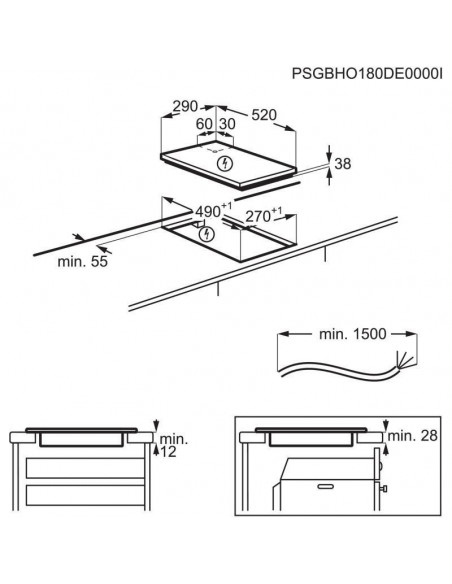 PSGBHO180DE0000I

290
520
60 30
38
$490^{+1}$
$270^{+1}$
min. 55

min. 1500

min.
12

min. 28