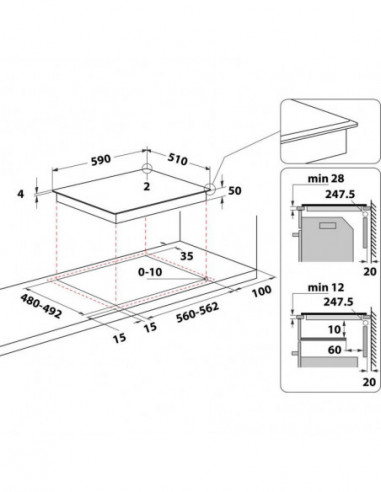 590
510
2
4
50
35
0-10
100
480-492
560-562
15
15
min 28
247.5
20
min 12
247.5
10
60
20