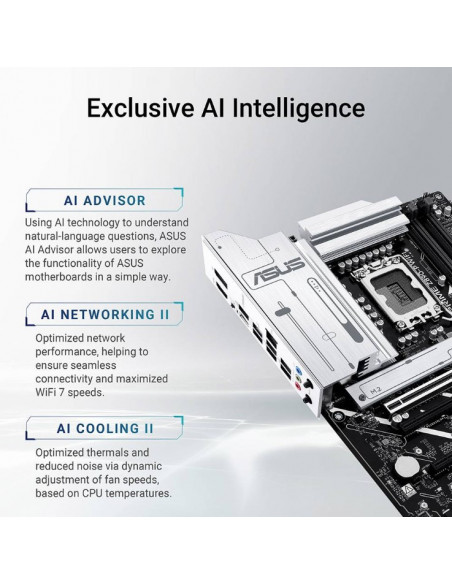 Exclusive AI Intelligence

AI ADVISOR

Using AI technology to understand natural-language questions, ASUS AI Advisor allows users to explore the functionality of ASUS motherboards in a simple way.

AI NETWORKING II

Optimized network performance, helping to ensure seamless connectivity and maximized WiFi 7 speeds.

AI COOLING II

Optimized thermals and reduced noise via dynamic adjustment of fan speeds, based on CPU temperatures.

ASUS

M.2