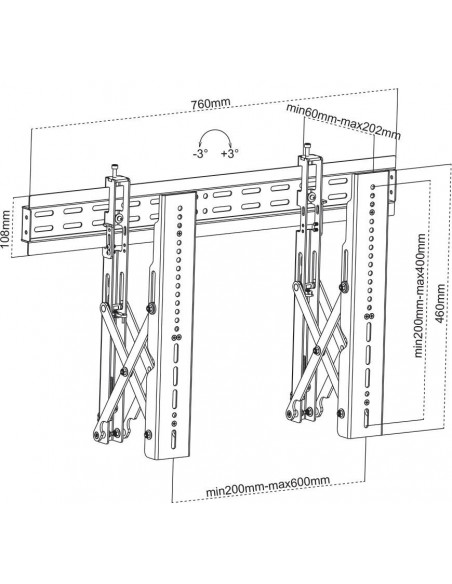 760mm
min60mm-max202mm
-3° +3°
108mm
min200mm-max400mm
460mm
min200mm-max600mm