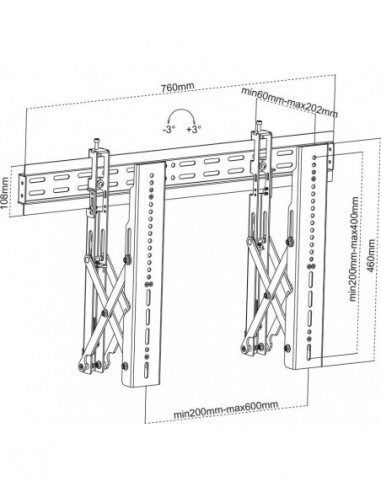 760mm
min60mm-max202mm
-3° +3°
108mm
min200mm-max400mm
460mm
min200mm-max600mm