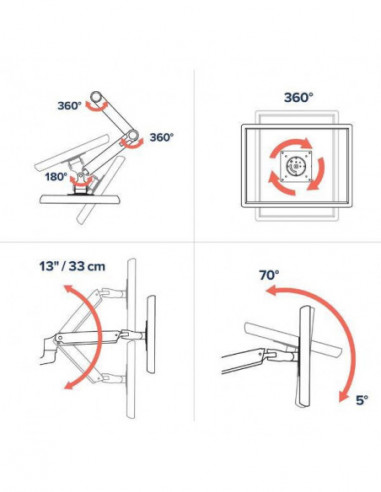 360°

360°

180°

360°

13" / 33 cm

70°

5°