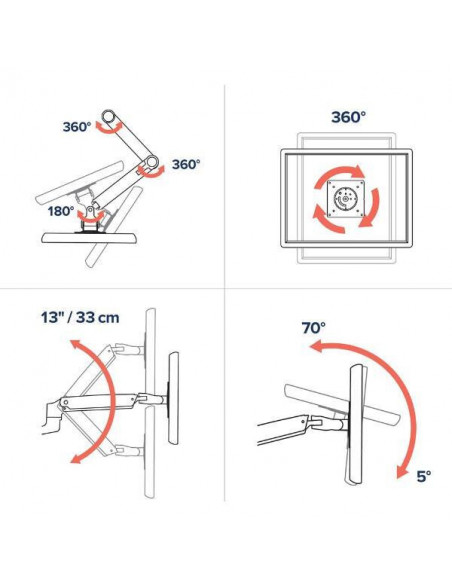 360°
360°
180°

360°

13" / 33 cm

70°
5°