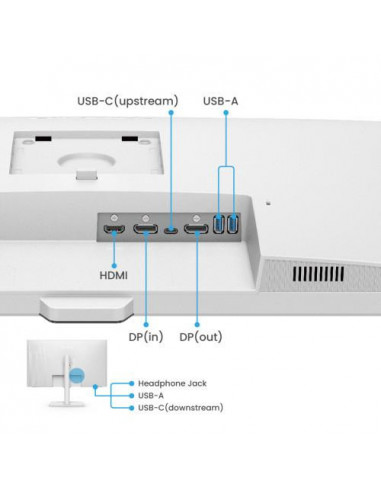 USB-C(upstream)
USB-A
HDMI
DP(in)
DP(out)
Headphone Jack
USB-A
USB-C(downstream)