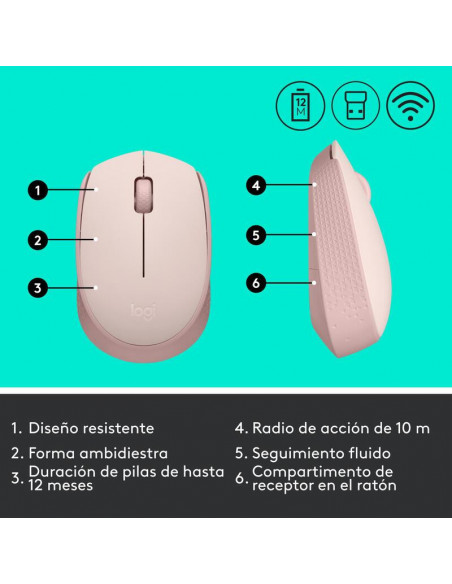 12 M

1
2
3
logi
4
5
6

1. Diseño resistente
2. Forma ambidiestra
3. Duración de pilas de hasta 12 meses

4. Radio de acción de 10 m
5. Seguimiento fluido
6. Compartimento de receptor en el ratón