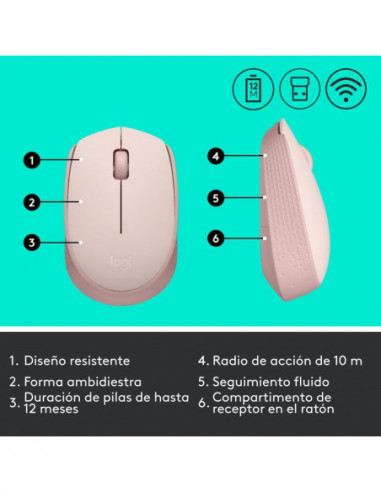 12 M

1
2
3
logi

4
5
6

1. Diseño resistente
2. Forma ambidiestra
3. Duración de pilas de hasta 12 meses

4. Radio de acción de 10 m
5. Seguimiento fluido
6. Compartimento de receptor en el ratón