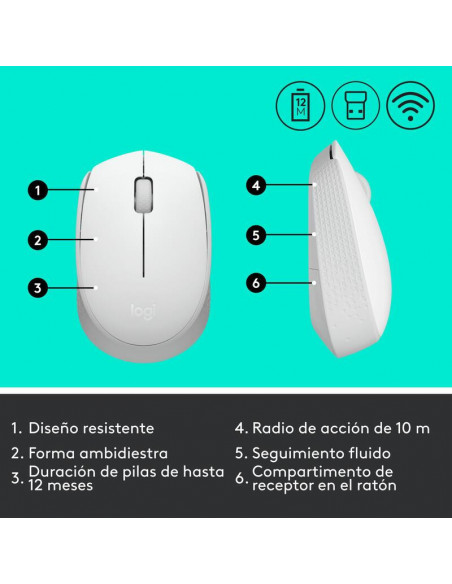 12 M

1

2

3

logi

4

5

6

1. Diseño resistente

2. Forma ambidiestra

3. Duración de pilas de hasta 12 meses

4. Radio de acción de 10 m

5. Seguimiento fluido

6. Compartimento de receptor en el ratón