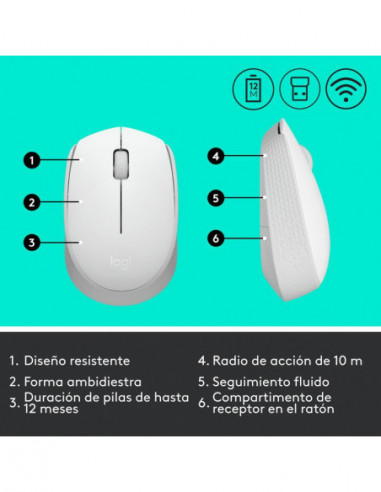 12 M

1
2
3

logi

4
5
6

1. Diseño resistente
2. Forma ambidiestra
3. Duración de pilas de hasta 12 meses

4. Radio de acción de 10 m
5. Seguimiento fluido
6. Compartimento de receptor en el ratón