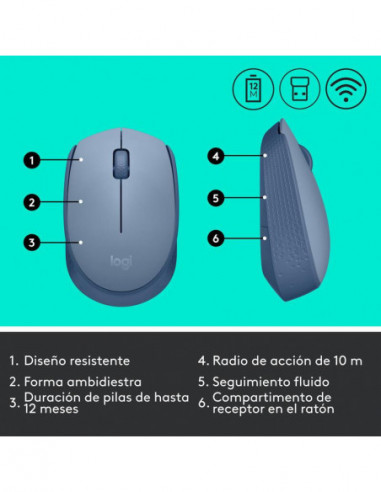 12 M

1

2

3

logi

4

5

6

1. Diseño resistente

2. Forma ambidiestra

3. Duración de pilas de hasta 12 meses

4. Radio de acción de 10 m

5. Seguimiento fluido

6. Compartimento de receptor en el ratón