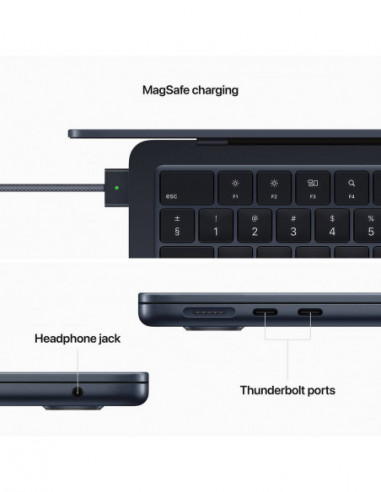 MagSafe charging

esc
F1
F2
F3
F4
±
§
!
1
@
2
#
3
$
4
%
5

Headphone jack

Thunderbolt ports