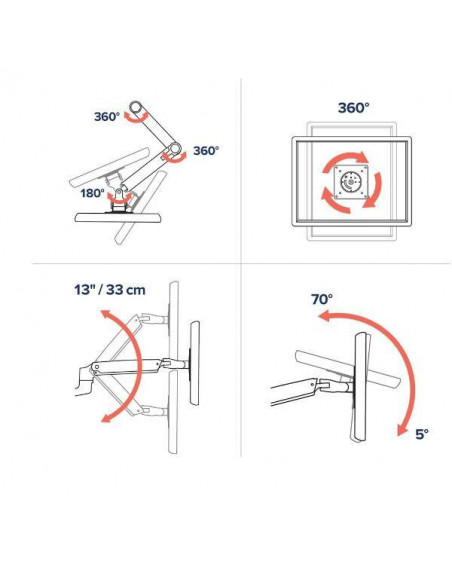 360°

360°

180°

360°

13" / 33 cm

70°

5°