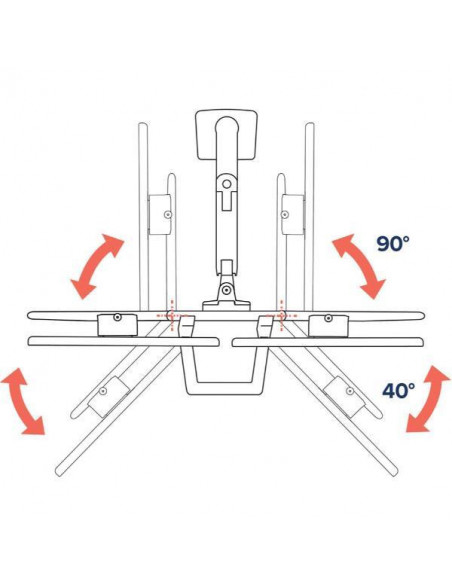 90°

40°