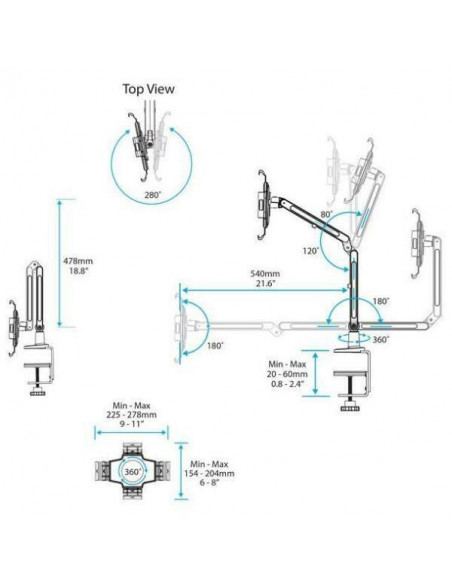 Top View

280°

478mm
18.8"

80°

120°

540mm
21.6"

180°

180°

360°

Min - Max
20 - 60mm
0.8 - 2.4"

Min - Max
225 - 278mm
9 - 11"

360°

Min - Max
154 - 204mm
6 - 8"