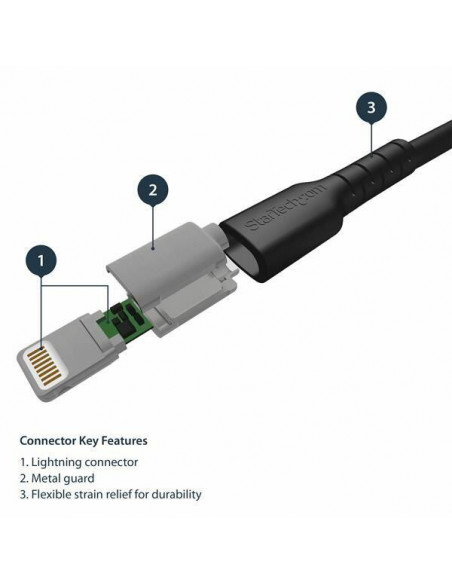 3

2

StarTech.com

1

Connector Key Features

1. Lightning connector
2. Metal guard
3. Flexible strain relief for durability