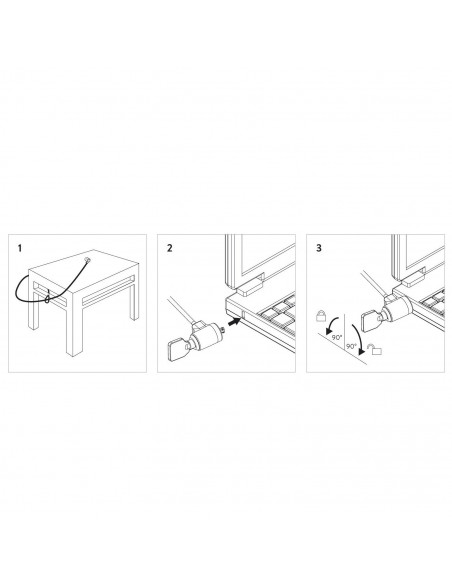 1

2

3

90°

90°