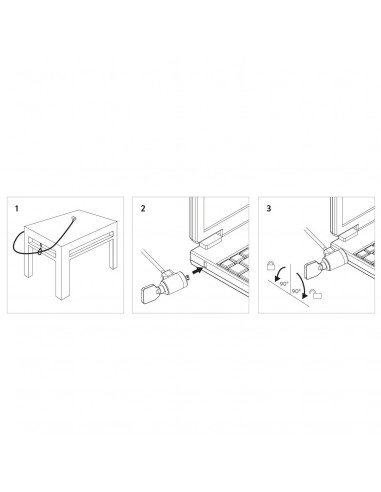 1

2

3

90°

90°